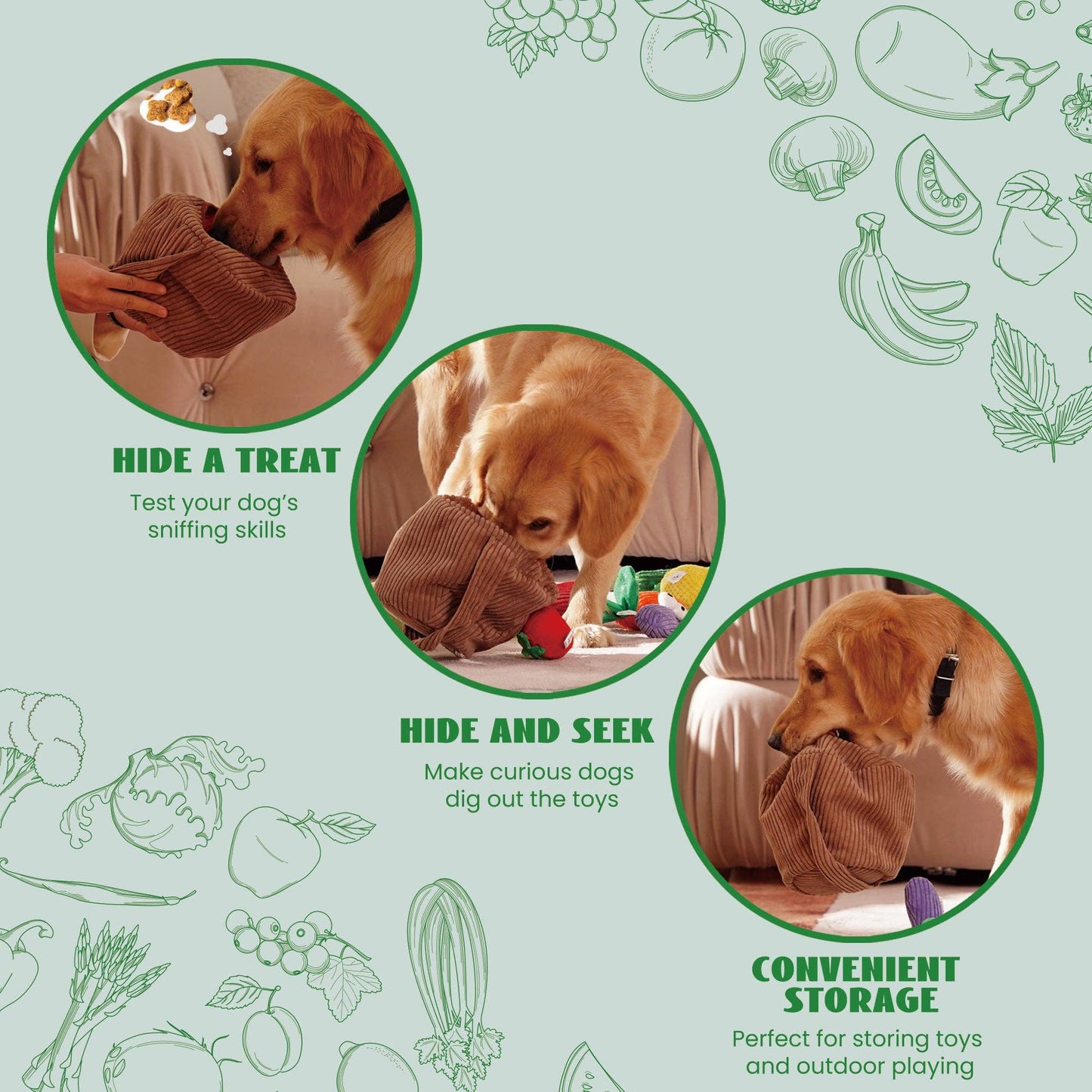 HIDE A TREAT
Test your dog's sniffing skills

HIDE AND SEEK
Make curious dogs dig out the toys

CONVENIENT STORAGE
Perfect for storing toys and outdoor playing